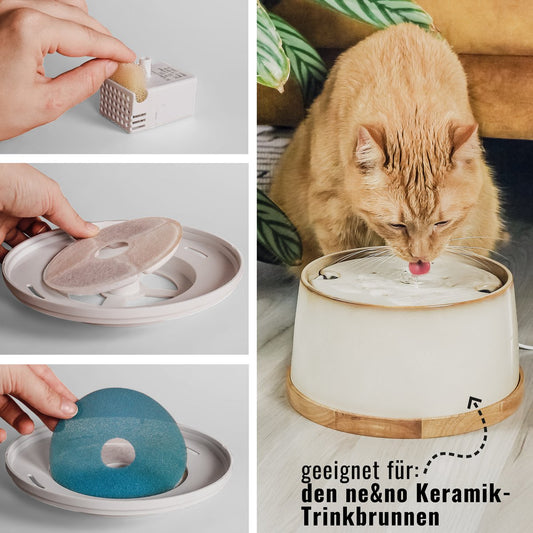 geeignet für:
den ne&no Keramik-Trinkbrunnen